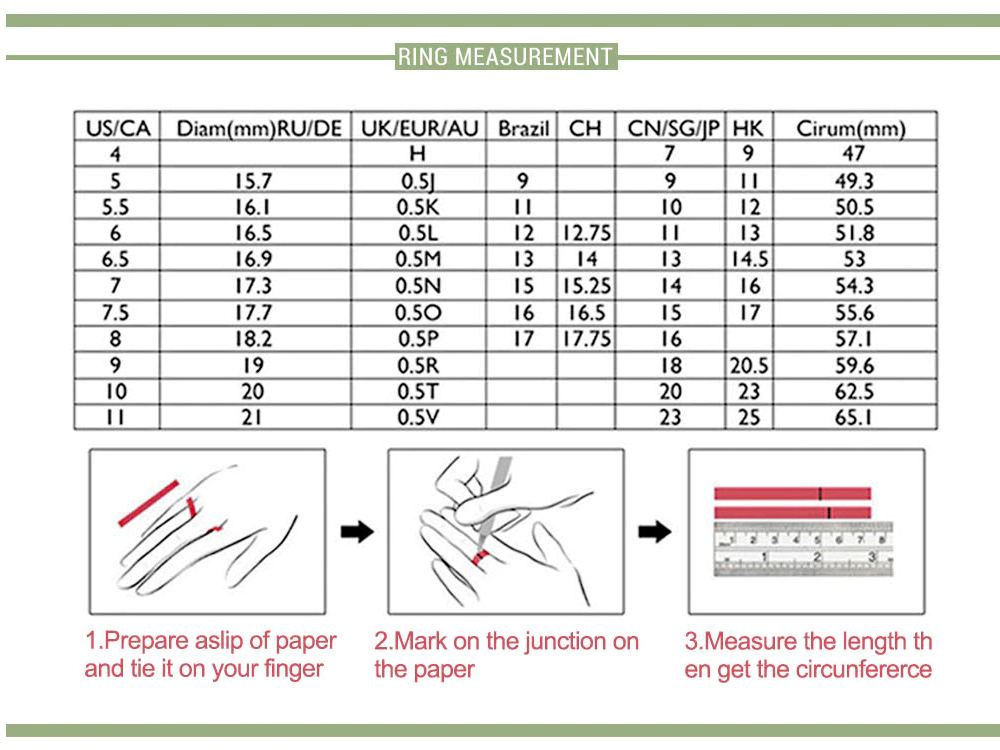 RING MEASUREMENT

| US/CA | Diam(mm)RU/DE | UK/EUR/AU | Brazil | CH | CN/SG/JP | HK | Cirum(mm) |
|---|---|---|---|---|---|---|---|
| 4 | | H | | | 7 | 9 | 47 |
| 5 | 15.7 | 0.5J | 9 | | 9 | 11 | 49.3 |
| 5.5 | 16.1 | 0.5K | 11 | | 10 | 12 | 50.5 |
| 6 | 16.5 | 0.5L | 12 | 12.75 | 11 | 13 | 51.8 |
| 6.5 | 16.9 | 0.5M | 13 | 14 | 13 | 14.5 | 53 |
| 7 | 17.3 | 0.5N | 15 | 15.25 | 14 | 16 | 54.3 |
| 7.5 | 17.7 | 0.5O | 16 | 16.5 | 15 | 17 | 55.6 |
| 8 | 18.2 | 0.5P | 17 | 17.75 | 16 | | 57.1 |
| 9 | 19 | 0.5R | | | 18 | 20.5 | 59.6 |
| 10 | 20 | 0.5T | | | 20 | 23 | 62.5 |
| 11 | 21 | 0.5V | | | 23 | 25 | 65.1 |

1 2 3 4 5 6 7 8
1 2 3

1.Prepare aslip of paper and tie it on your finger

2.Mark on the junction on the paper

3.Measure the length th en get the circunfererce